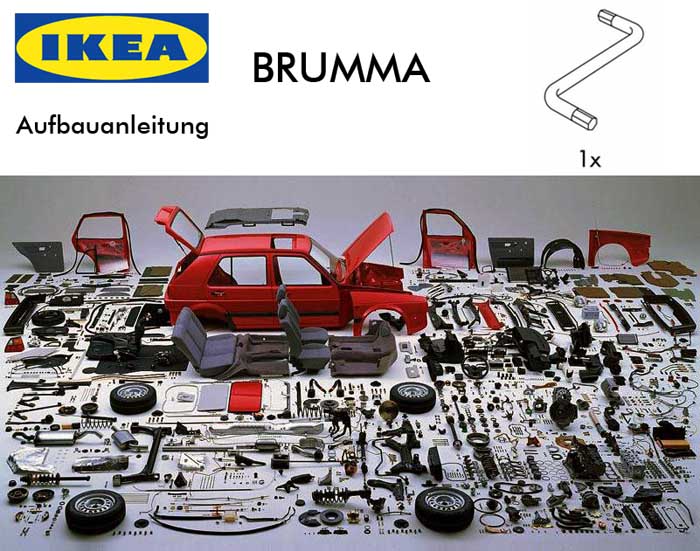 IKEA

BRUMMA

Aufbauanleitung

1x